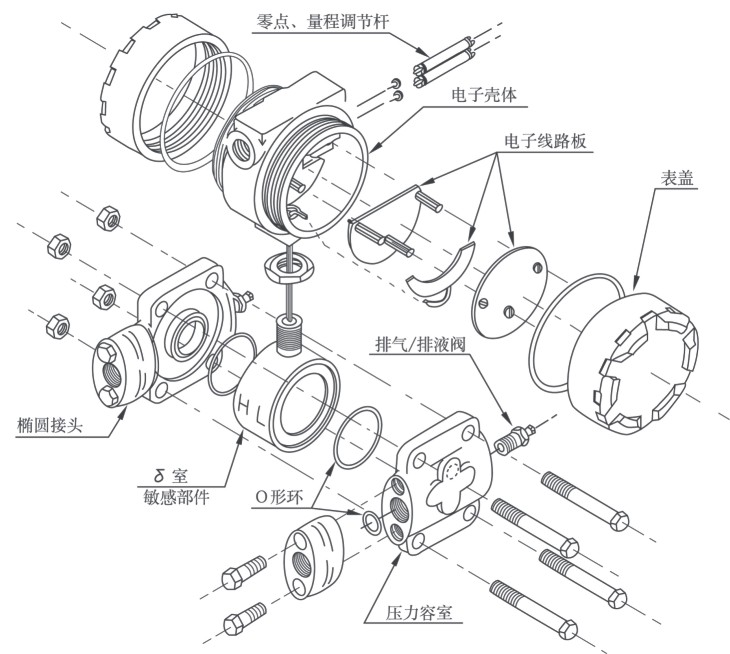 零点、量程调节杆

电子壳体

电子线路板

表盖

排气/排液阀

椭圆接头

H L

$\delta$ 室
敏感部件

O形环

压力容室